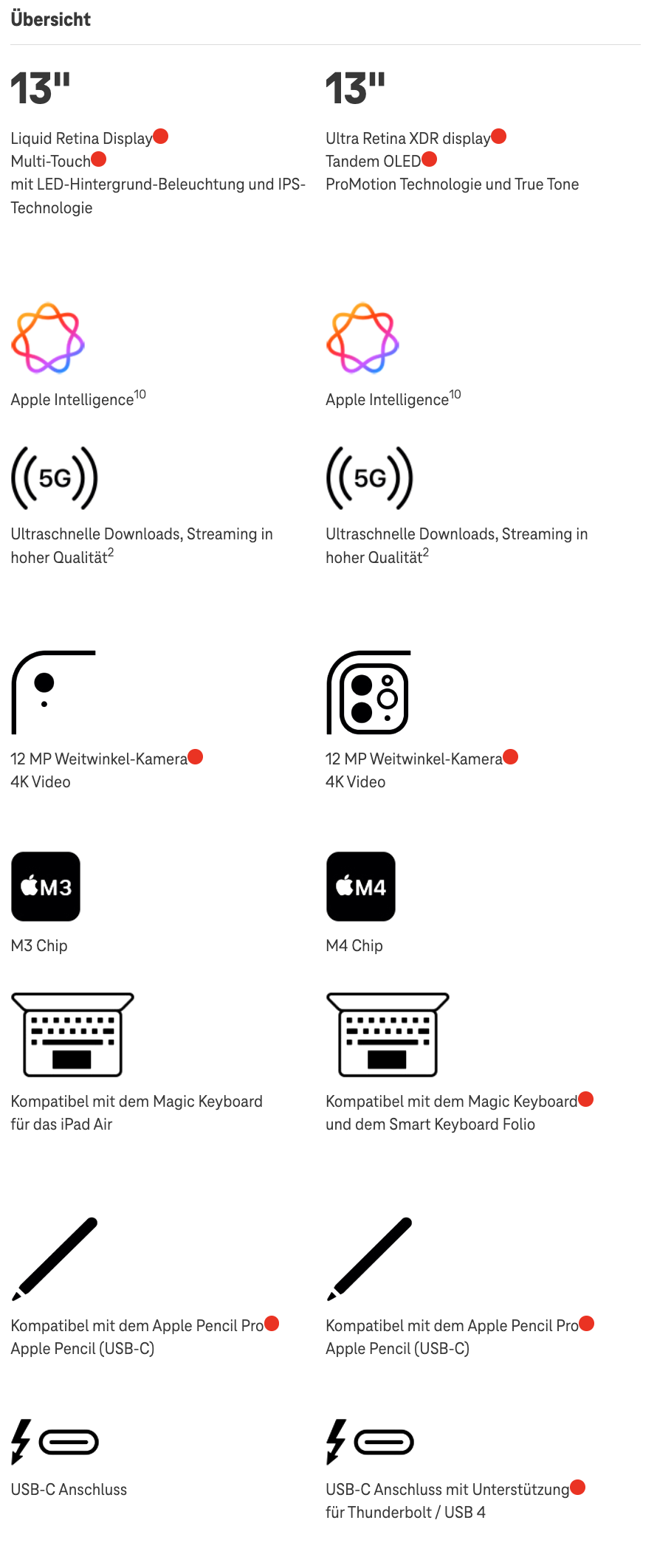 Übersicht

13"

Liquid Retina Display
Multi-Touch
mit LED-Hintergrund-Beleuchtung und IPS-Technologie

Apple Intelligence$^{10}$

5G

Ultraschnelle Downloads, Streaming in hoher Qualität$^{2}$

12 MP Weitwinkel-Kamera
4K Video

M3

M3 Chip

Kompatibel mit dem Magic Keyboard für das iPad Air

Kompatibel mit dem Apple Pencil Pro
Apple Pencil (USB-C)

USB-C Anschluss

13"

Ultra Retina XDR display
Tandem OLED
ProMotion Technologie und True Tone

Apple Intelligence$^{10}$

5G

Ultraschnelle Downloads, Streaming in hoher Qualität$^{2}$

12 MP Weitwinkel-Kamera
4K Video

M4

M4 Chip

Kompatibel mit dem Magic Keyboard und dem Smart Keyboard Folio

Kompatibel mit dem Apple Pencil Pro
Apple Pencil (USB-C)

USB-C Anschluss mit Unterstützung für Thunderbolt / USB 4